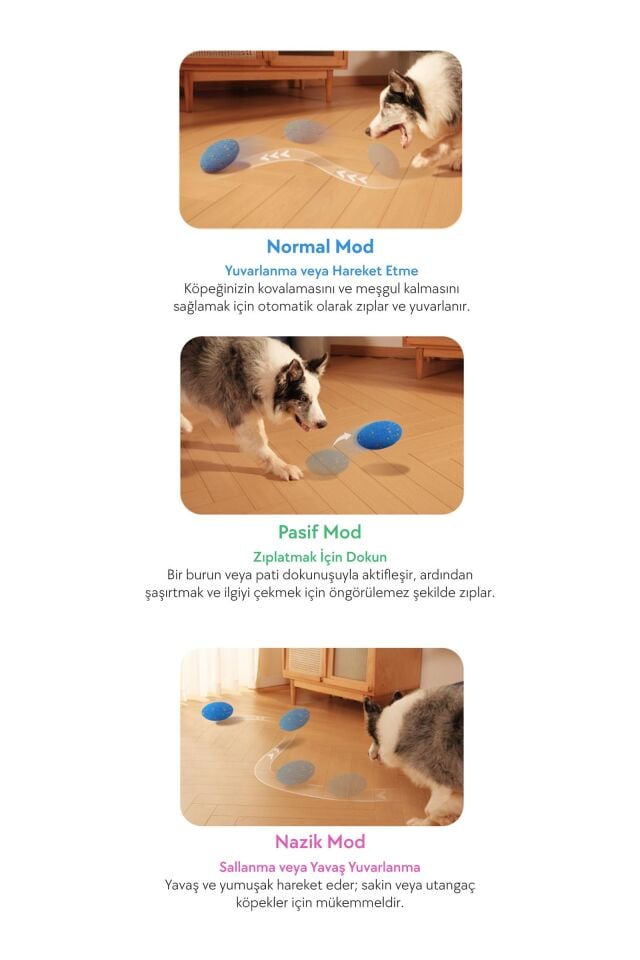 Normal Mod

Yuvarlanma veya Hareket Etme

Köpeğinizin kovalamasını ve meşgul kalmasını sağlamak için otomatik olarak zıplar ve yuvarlanır.

Pasif Mod

Zıplatmak İçin Dokun

Bir burun veya pati dokunuşuyla aktifleşir, ardından şaşırtmak ve ilgiyi çekmek için öngörülemez şekilde zıplar.

Nazik Mod

Sallanma veya Yavaş Yuvarlanma

Yavaş ve yumuşak hareket eder; sakin veya utangaç köpekler için mükemmeldir.