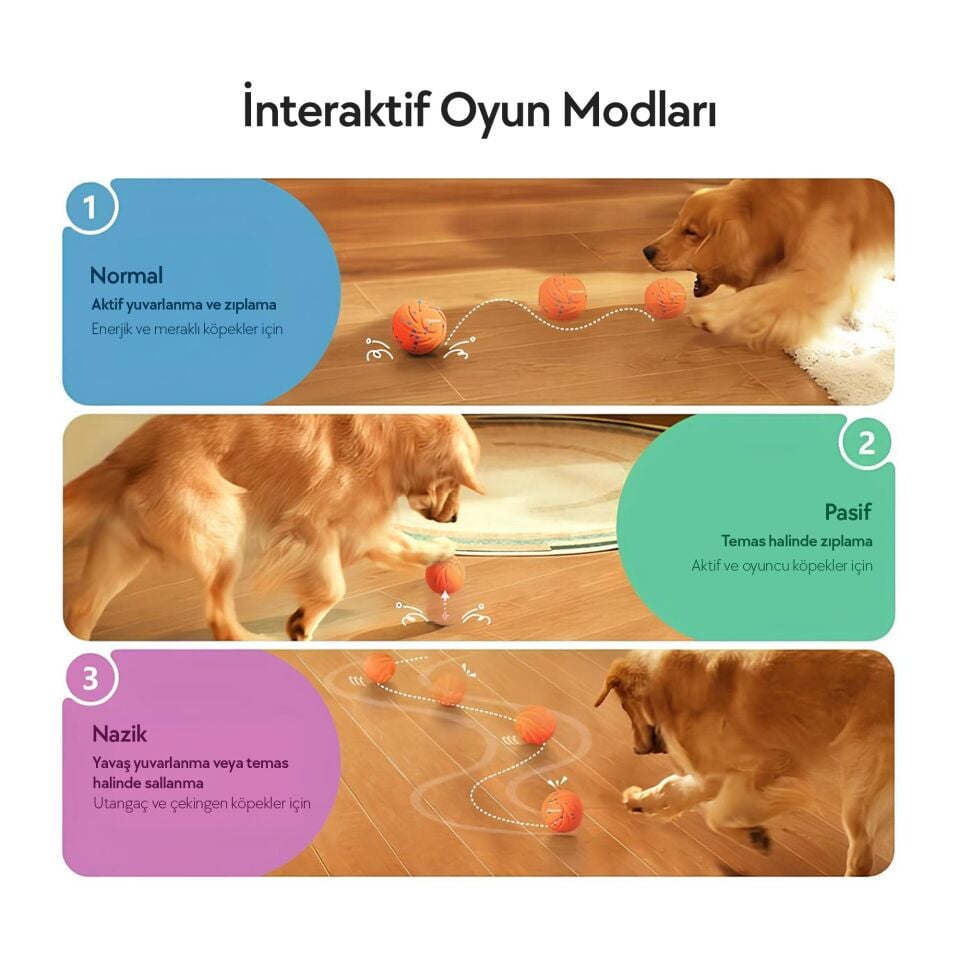 İnteraktif Oyun Modları

1

Normal

Aktif yuvarlanma ve zıplama

Enerjik ve meraklı köpekler için

2

Pasif

Temas halinde zıplama

Aktif ve oyuncu köpekler için

3

Nazik

Yavaş yuvarlanma veya temas halinde sallanma

Utangaç ve çekingen köpekler için