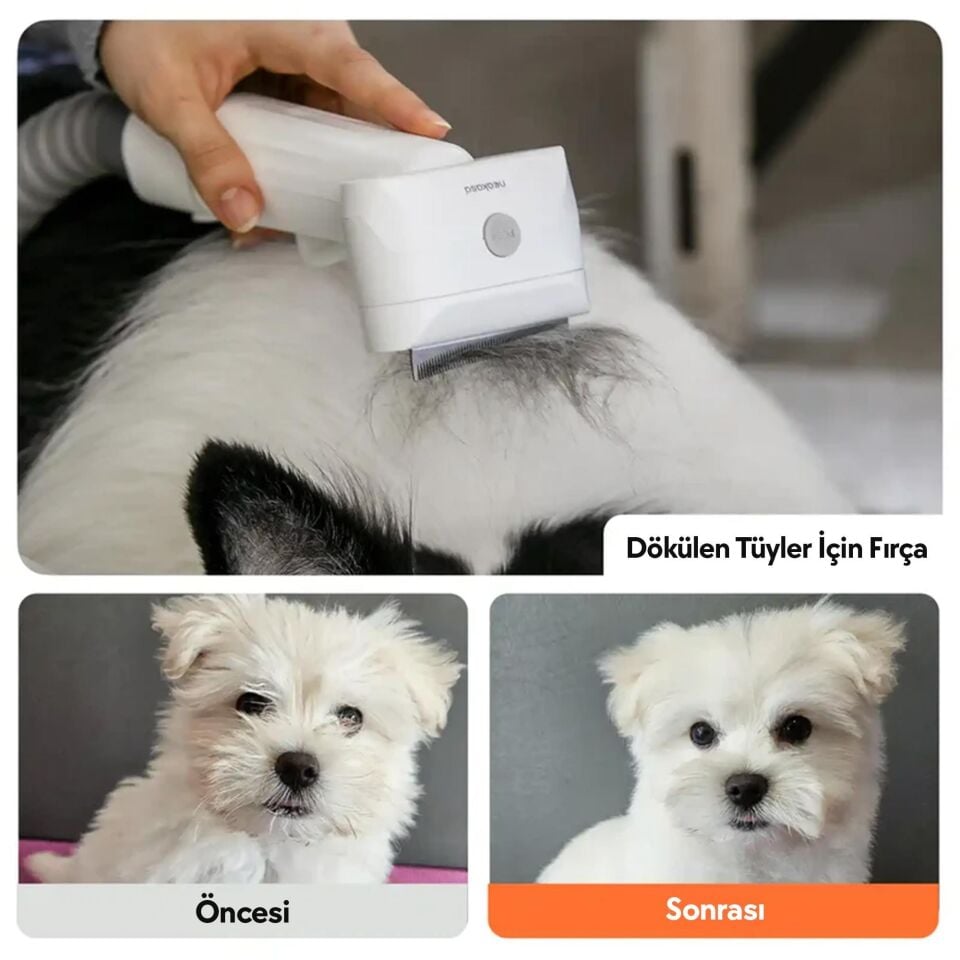 neakasa

Dökülen Tüyler İçin Fırça

Öncesi

Sonrası