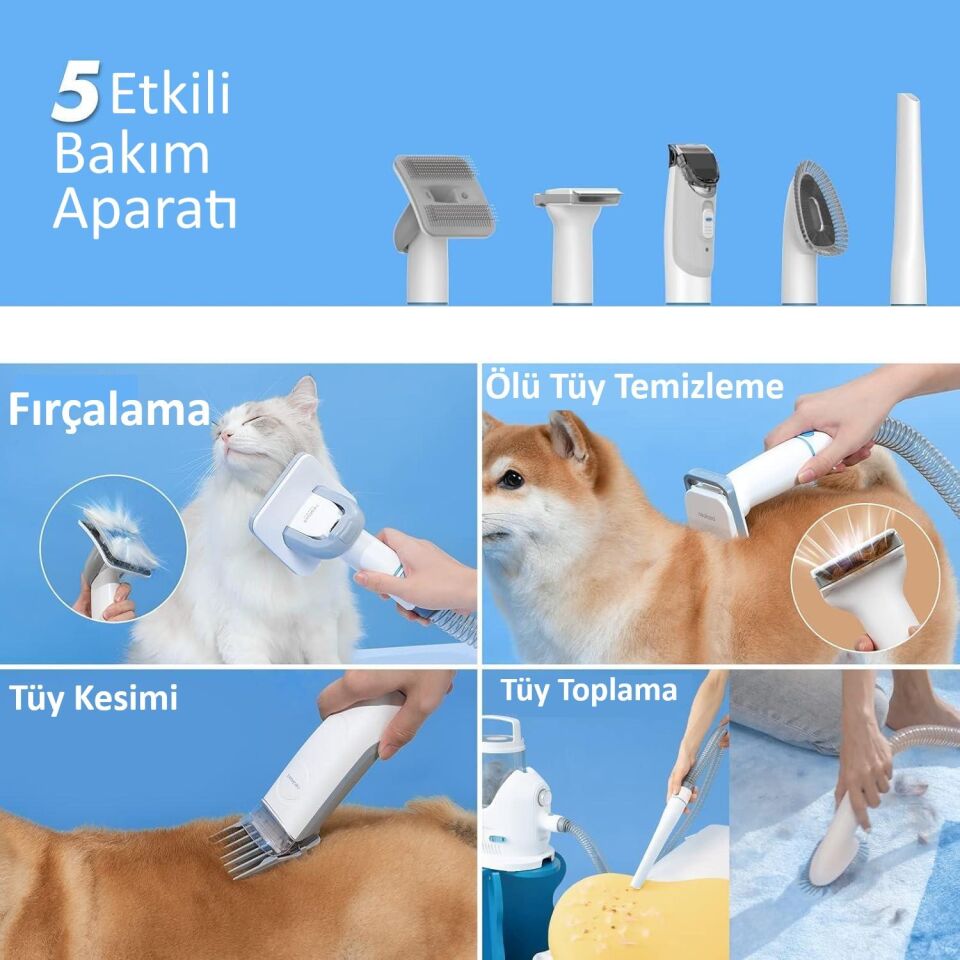 5 Etkili Bakım Aparatı

Fırçalama

Ölü Tüy Temizleme

Tüy Kesimi

Tüy Toplama