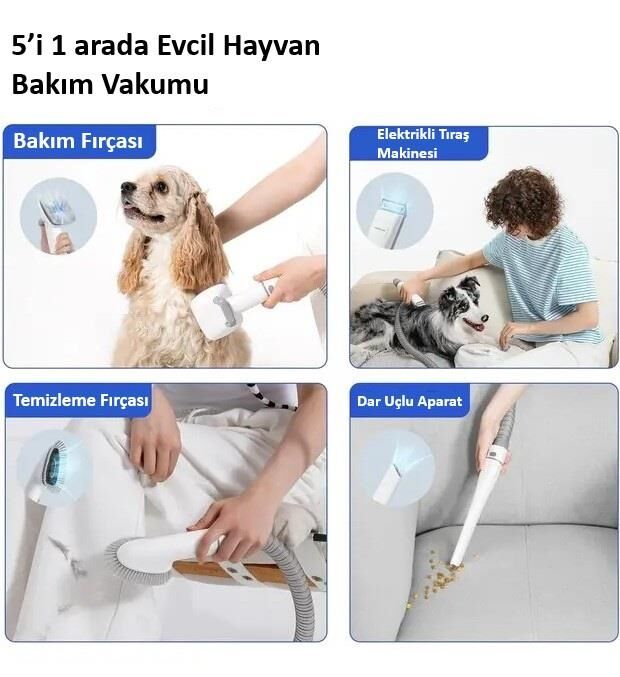 5’i 1 arada Evcil Hayvan Bakım Vakumu

Bakım Fırçası

Elektrikli Tıraş Makinesi

Temizleme Fırçası

Dar Uçlu Aparat