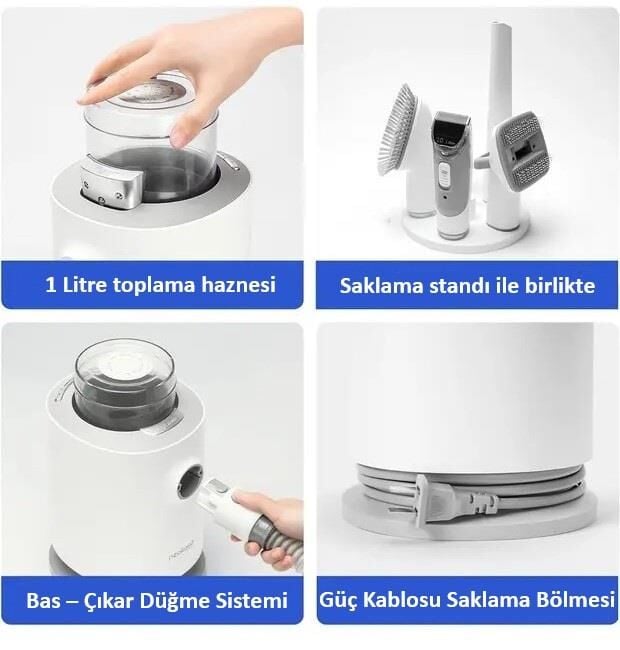 1 Litre toplama haznesi

Saklama standı ile birlikte

Bas – Çıkar Düğme Sistemi

Güç Kablosu Saklama Bölmesi